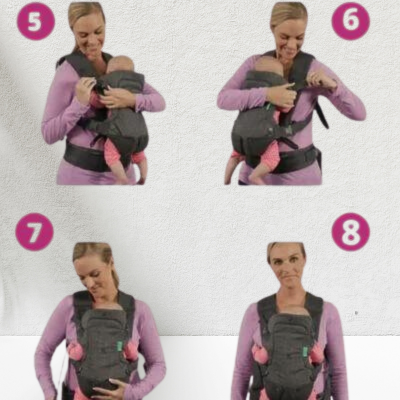 5

6

7

8