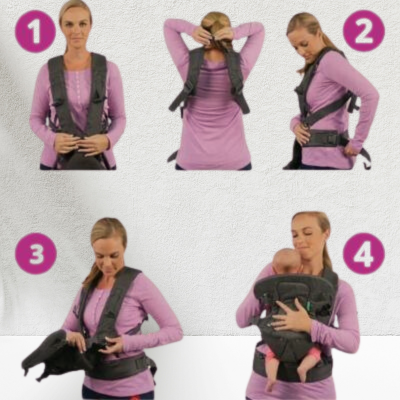 1

2

3

4